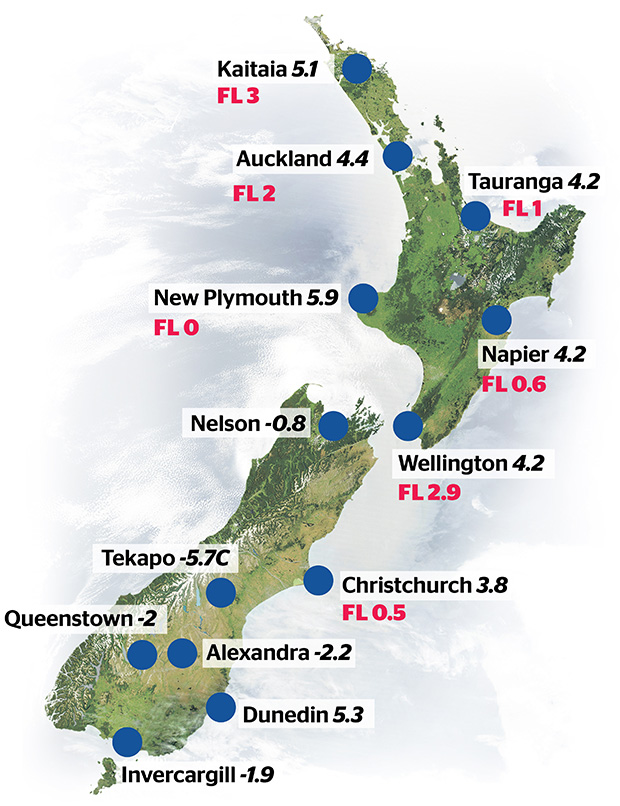 Kaitaia 5.1
FL 3

Auckland 4.4
FL 2

Tauranga 4.2
FL 1

New Plymouth 5.9
FL 0

Napier 4.2
FL 0.6

Nelson -0.8

Wellington 4.2
FL 2.9

Tekapo -5.7C

Christchurch 3.8
FL 0.5

Queenstown -2

Alexandra -2.2

Dunedin 5.3

Invercargill -1.9